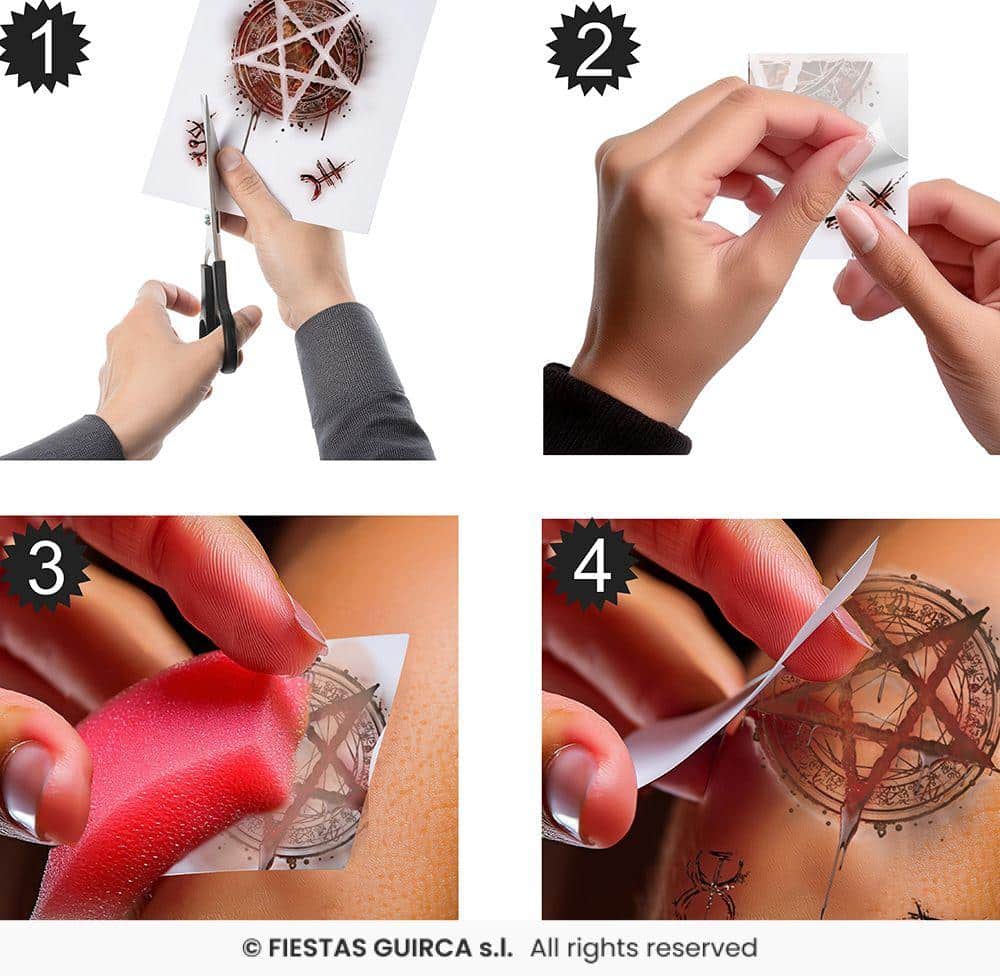 1

2

3

4

© FIESTAS GUIRCA s.l. All rights reserved