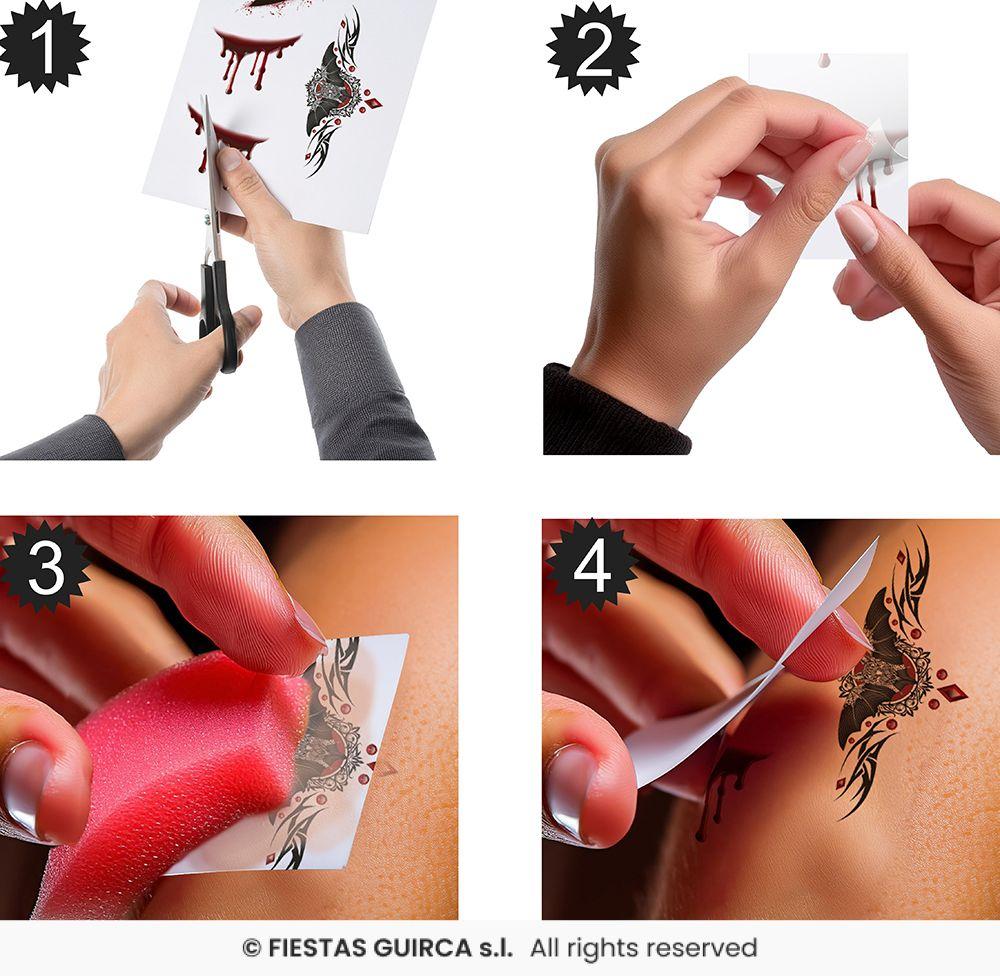 1

2

3

4

© FIESTAS GUIRCA s.l. All rights reserved