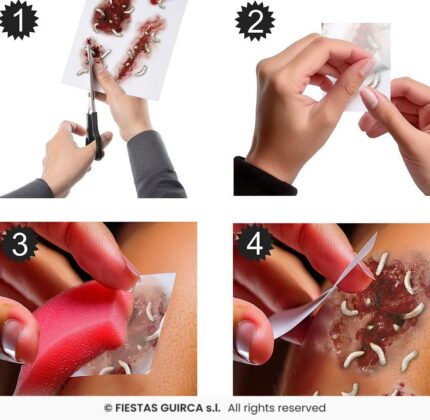 1

2

3

4

© FIESTAS GUIRCA s.l. All rights reserved