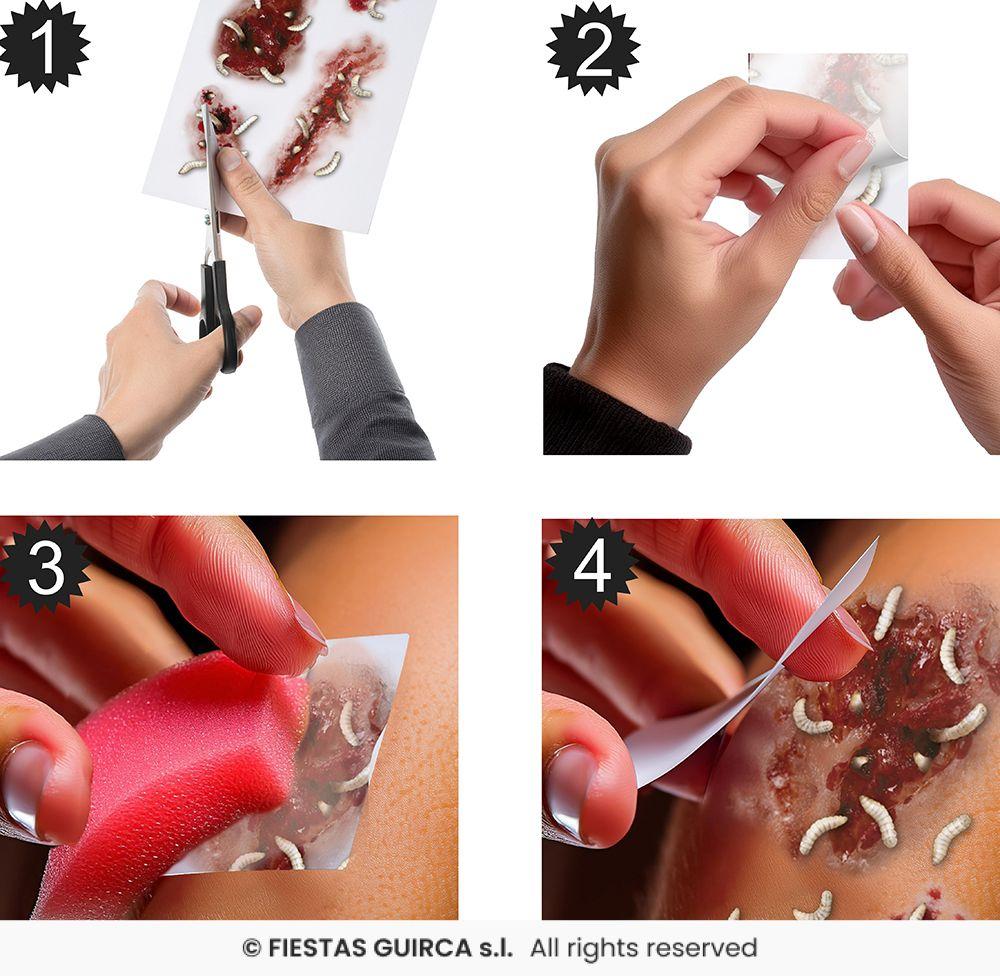 1

2

3

4

© FIESTAS GUIRCA s.l. All rights reserved