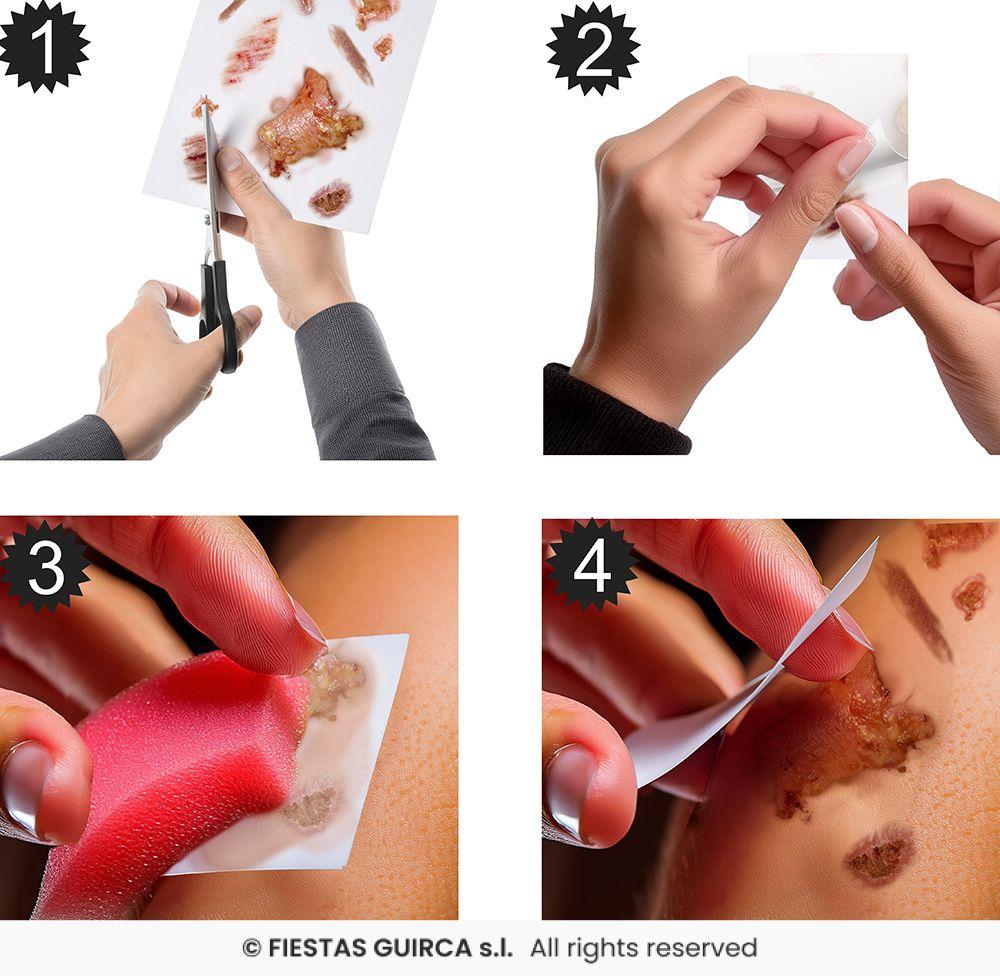 1

2

3

4

© FIESTAS GUIRCA s.l. All rights reserved