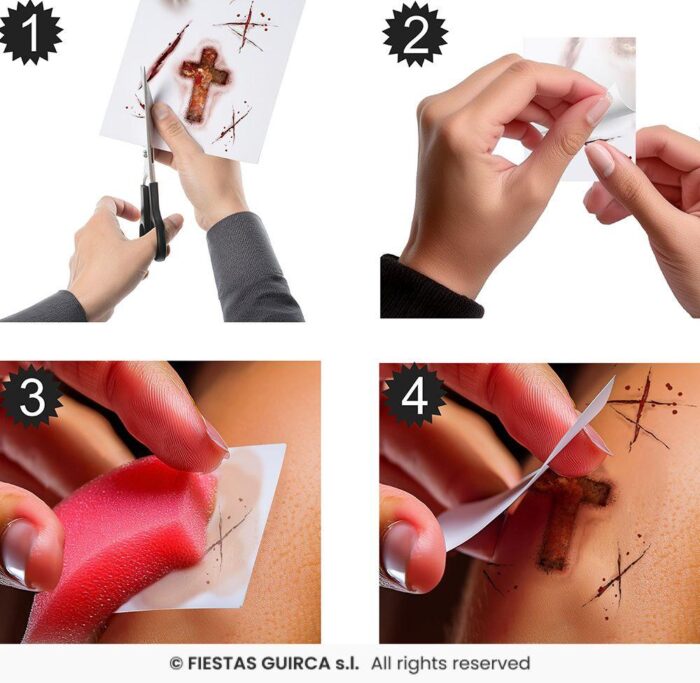 1

2

3

4

© FIESTAS GUIRCA s.l. All rights reserved