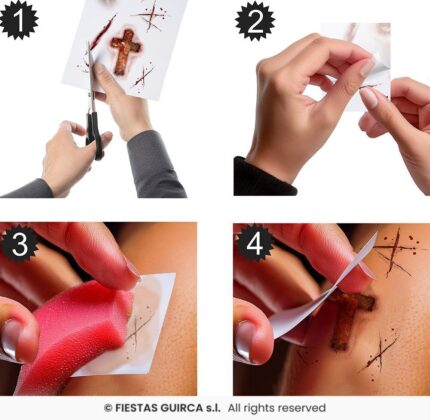 1

2

3

4

© FIESTAS GUIRCA s.l. All rights reserved