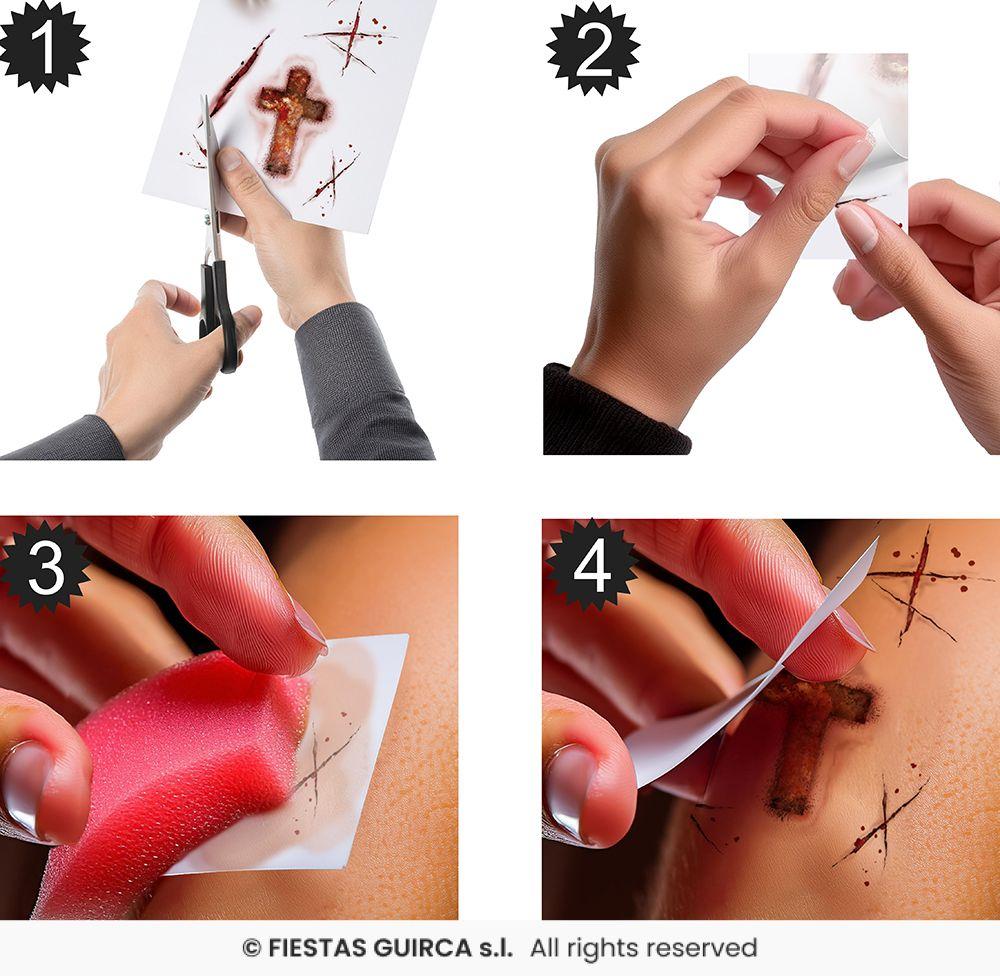 1

2

3

4

© FIESTAS GUIRCA s.l. All rights reserved