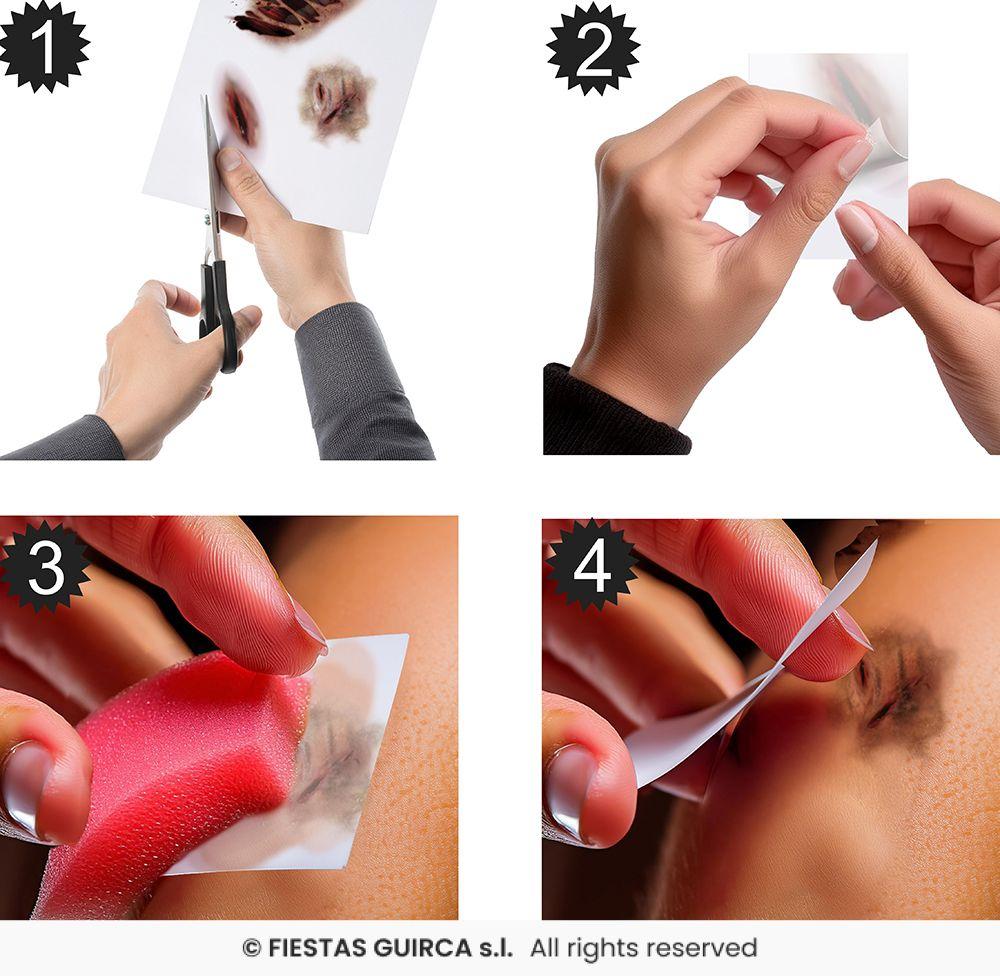 1

2

3

4

© FIESTAS GUIRCA s.l. All rights reserved