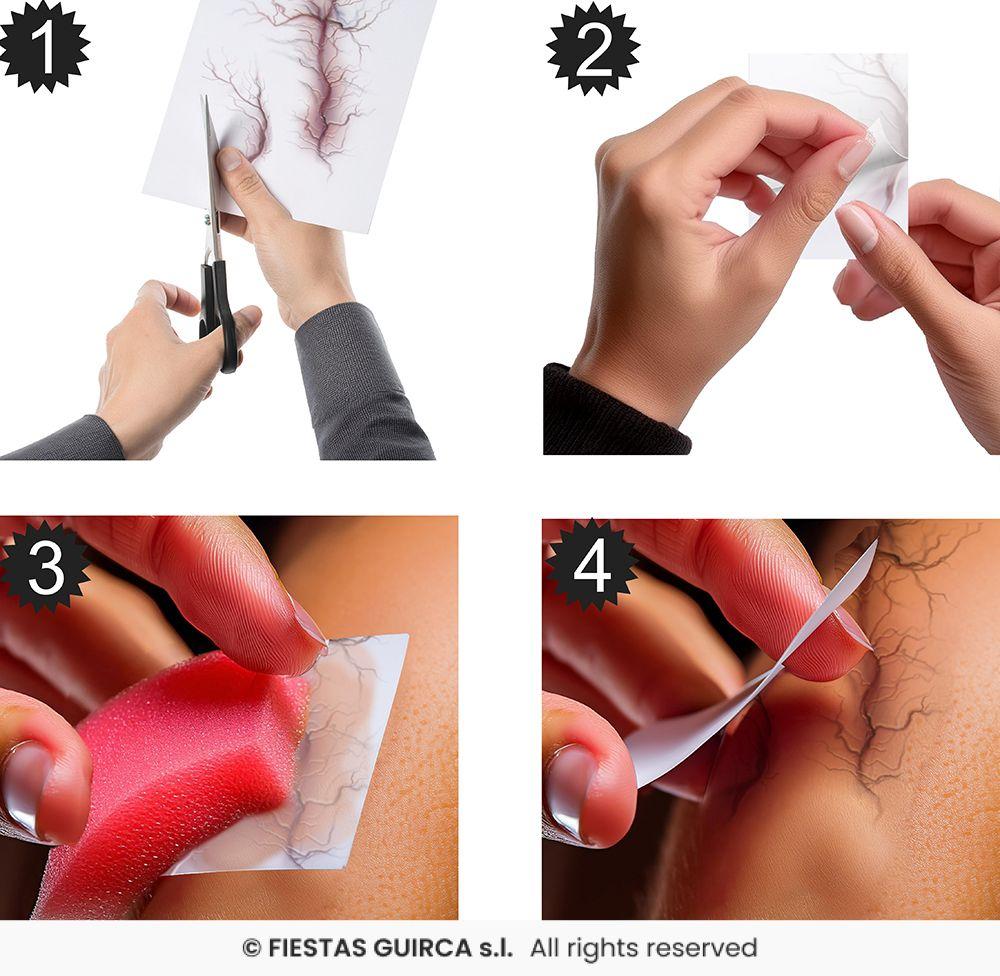 1

2

3

4

© FIESTAS GUIRCA s.l. All rights reserved