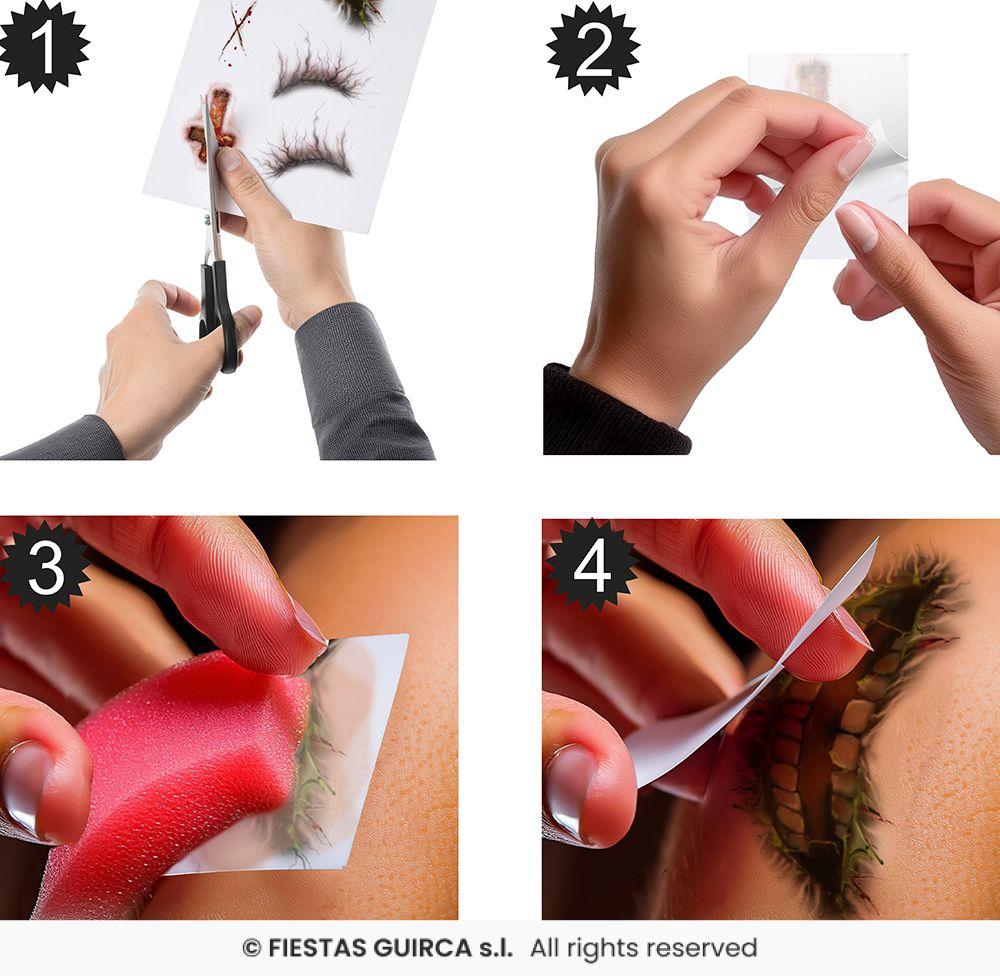 1

2

3

4

© FIESTAS GUIRCA s.l. All rights reserved