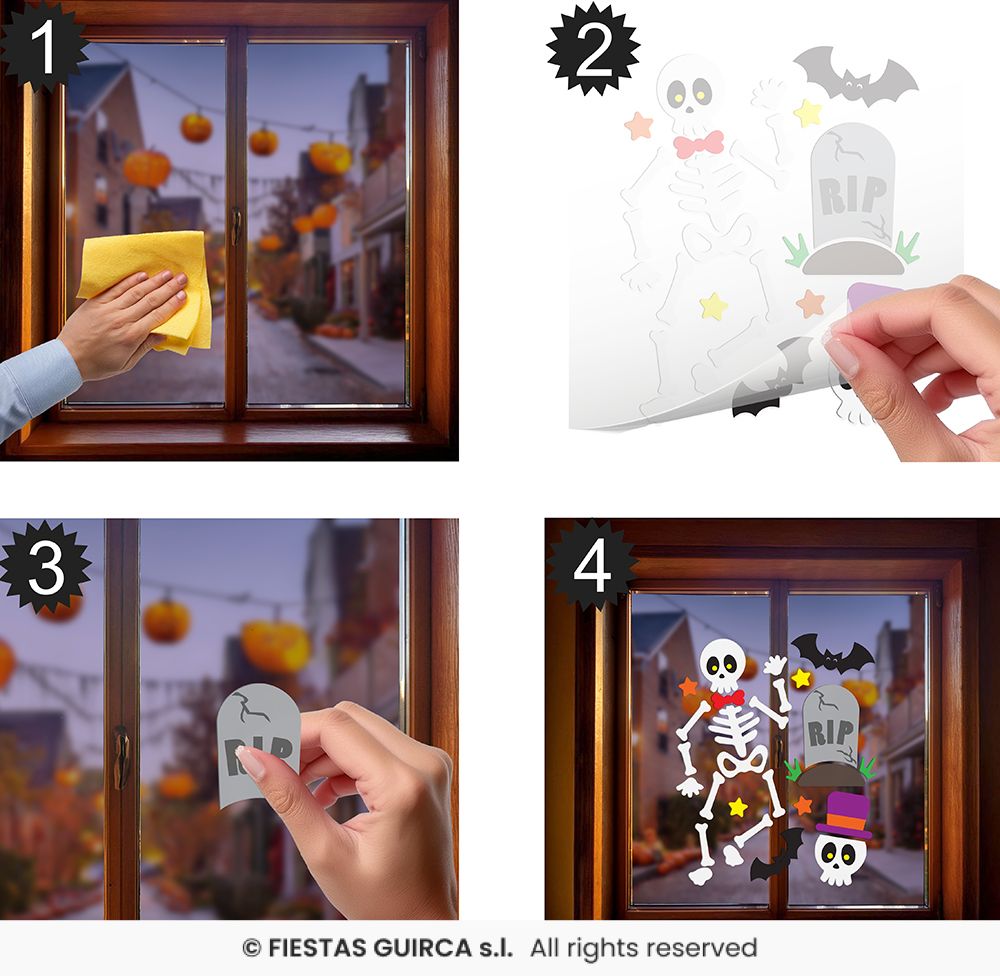 1

2

RIP

3

RIP

4

RIP

© FIESTAS GUIRCA s.l. All rights reserved