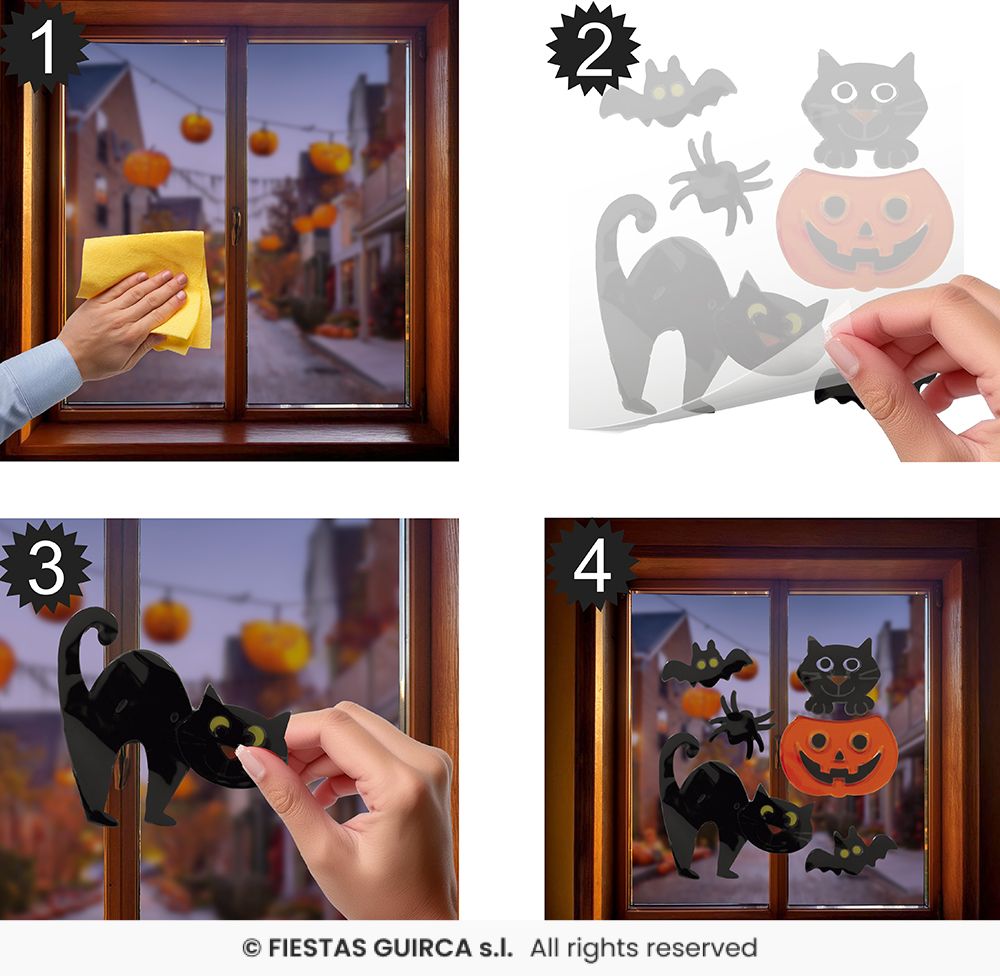 1

2

3

4

© FIESTAS GUIRCA s.l. All rights reserved