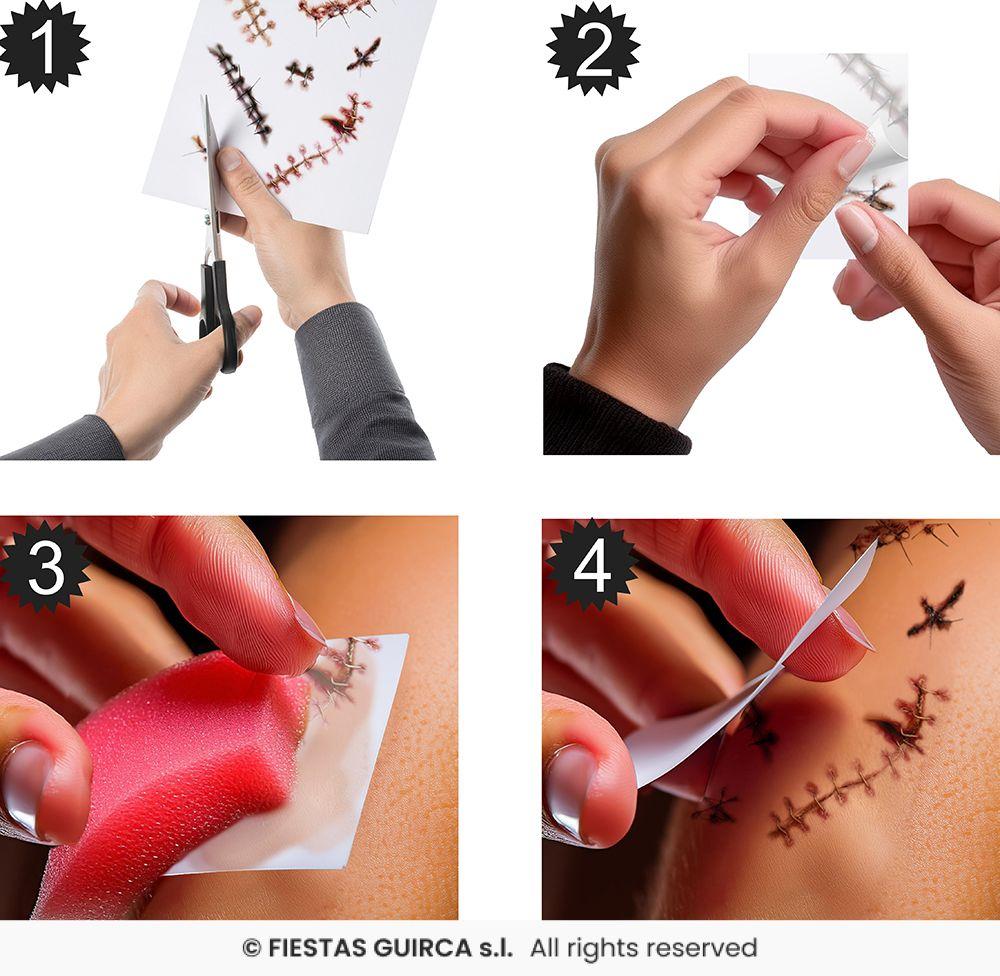 1

2

3

4

© FIESTAS GUIRCA s.l. All rights reserved