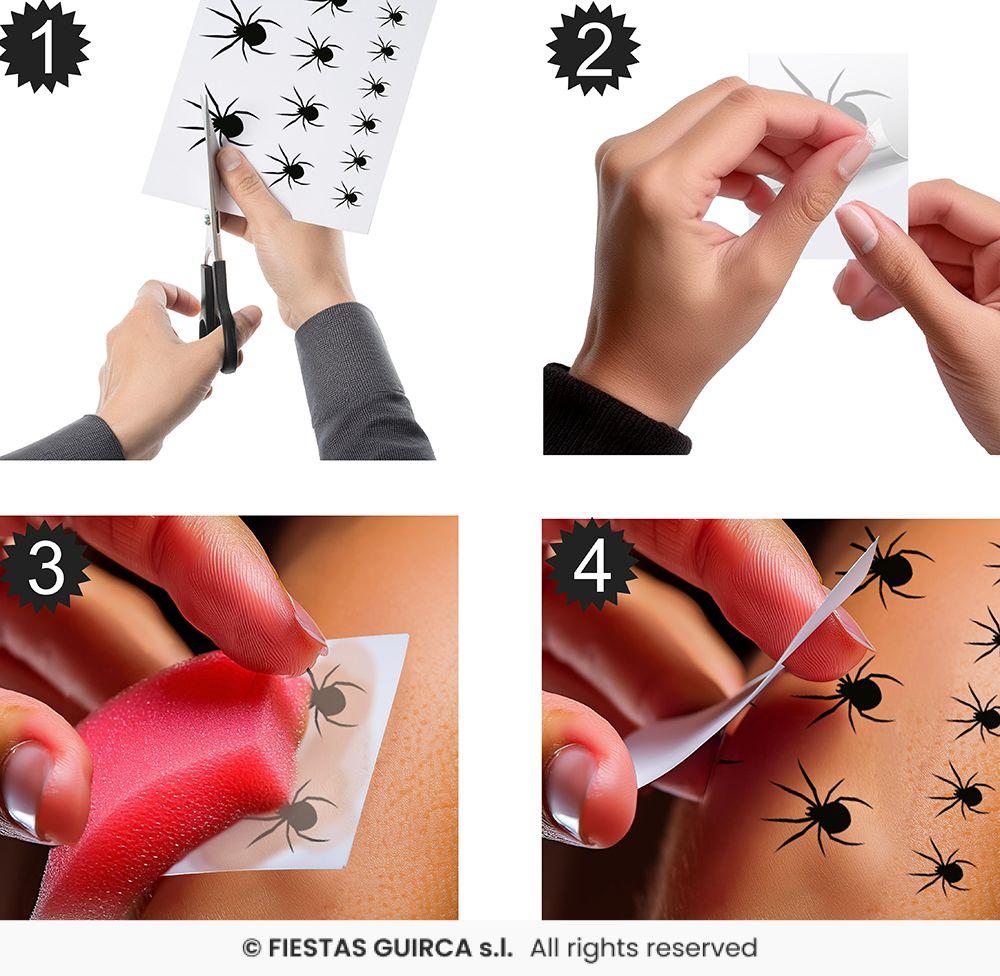 1

2

3

4

© FIESTAS GUIRCA s.l. All rights reserved