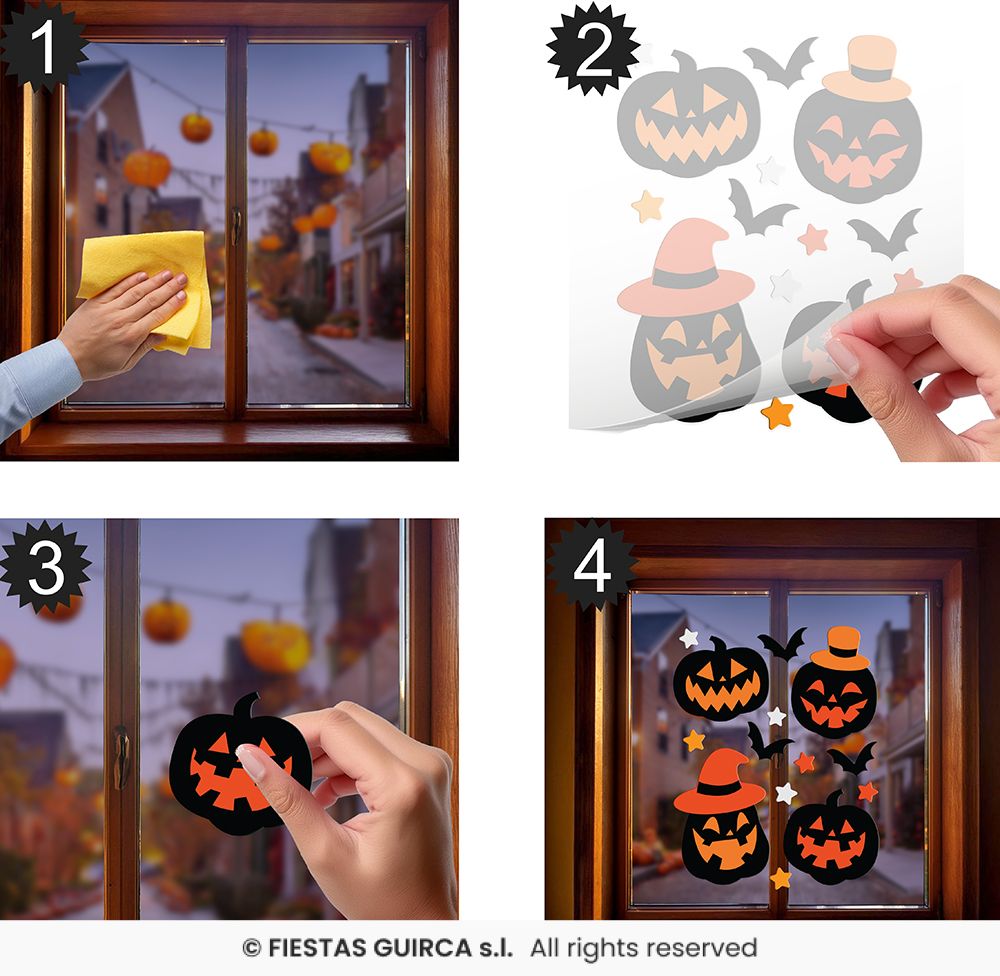 1

2

3

4

© FIESTAS GUIRCA s.l. All rights reserved