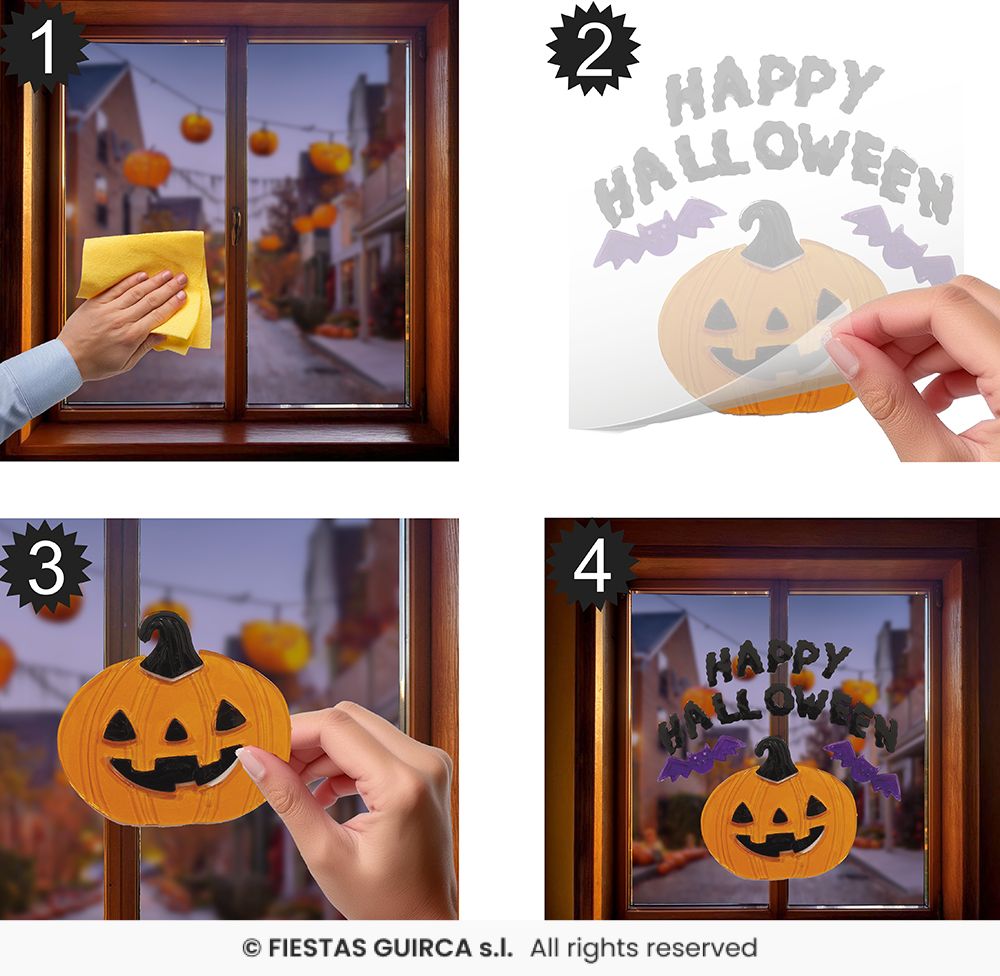 1

2

HAPPY HALLOWEEN

3

4

HAPPY HALLOWEEN

© FIESTAS GUIRCA s.l. All rights reserved