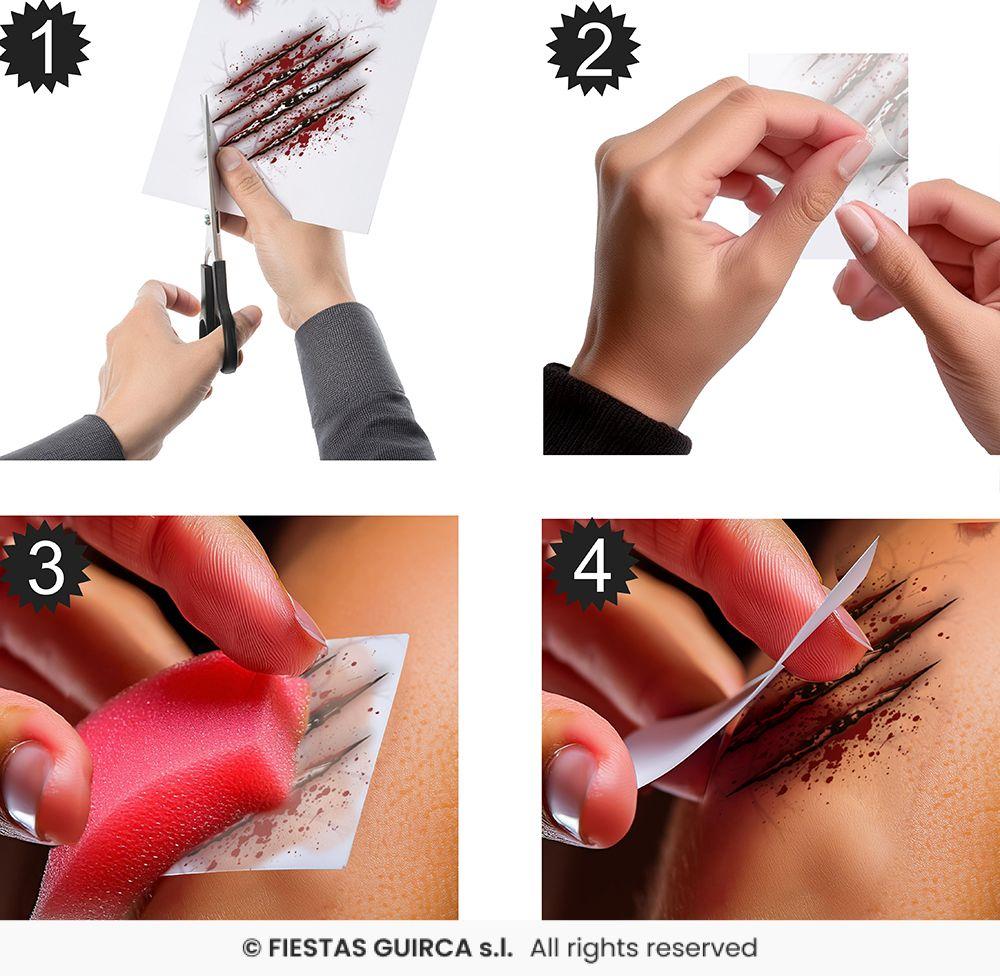 1

2

3

4

© FIESTAS GUIRCA s.l. All rights reserved