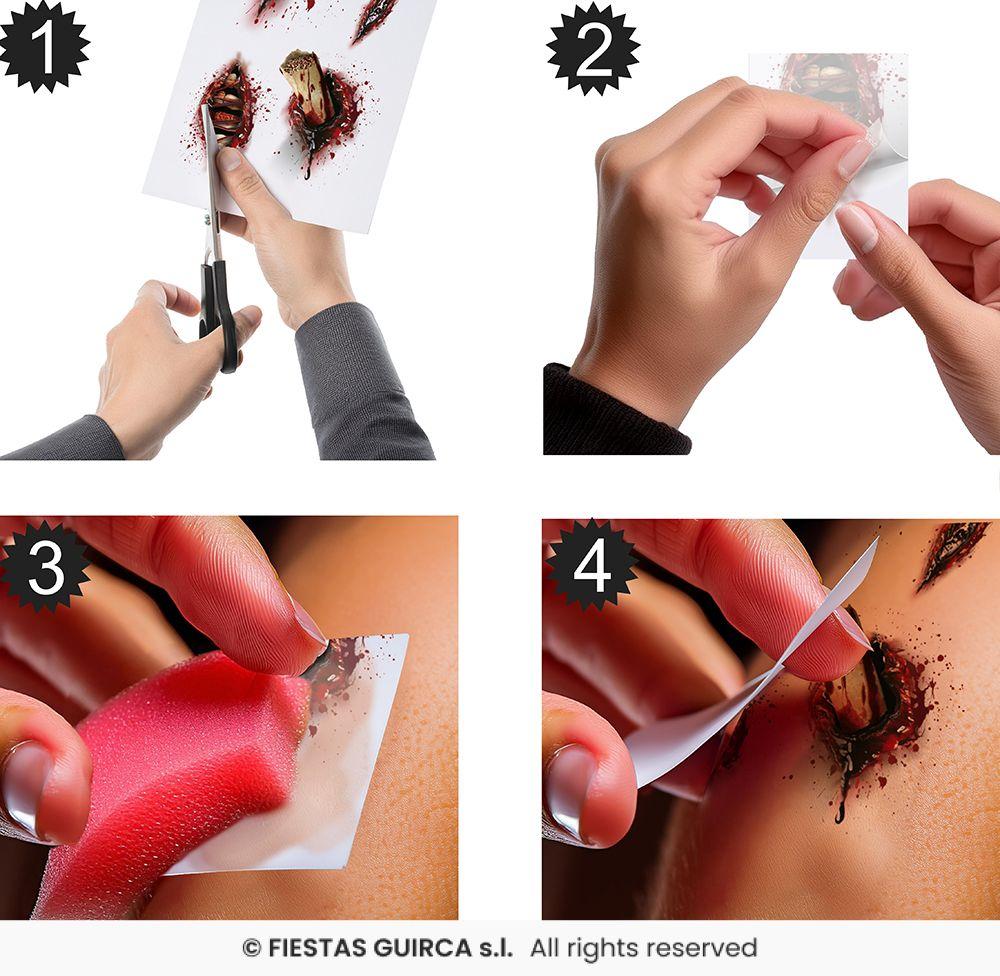 1

2

3

4

© FIESTAS GUIRCA s.l. All rights reserved